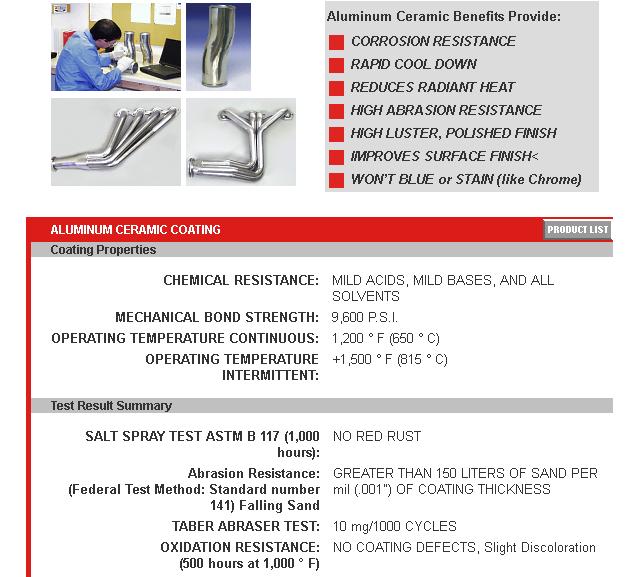 Aluminum Ceramic Benefits Provide:

CORROSION RESISTANCE
RAPID COOL DOWN
REDUCES RADIANT HEAT
HIGH ABRASION RESISTANCE
HIGH LUSTER, POLISHED FINISH
IMPROVES SURFACE FINISH<
WON'T BLUE or STAIN (like Chrome)

ALUMINUM CERAMIC COATING

PRODUCT LIST

Coating Properties

| | |
|---|---|
| CHEMICAL RESISTANCE: | MILD ACIDS, MILD BASES, AND ALL SOLVENTS |
| MECHANICAL BOND STRENGTH: | 9,600 P.S.I. |
| OPERATING TEMPERATURE CONTINUOUS: | 1,200 ° F (650 ° C) |
| OPERATING TEMPERATURE INTERMITTENT: | +1,500 ° F (815 ° C) |

Test Result Summary

| | |
|---|---|
| SALT SPRAY TEST ASTM B 117 (1,000 hours): | NO RED RUST |
| Abrasion Resistance: (Federal Test Method: Standard number 141) Falling Sand | GREATER THAN 150 LITERS OF SAND PER mil (.001") OF COATING THICKNESS |
| TABER ABRASER TEST: | 10 mg/1000 CYCLES |
| OXIDATION RESISTANCE: (500 hours at 1,000 ° F) | NO COATING DEFECTS, Slight Discoloration |