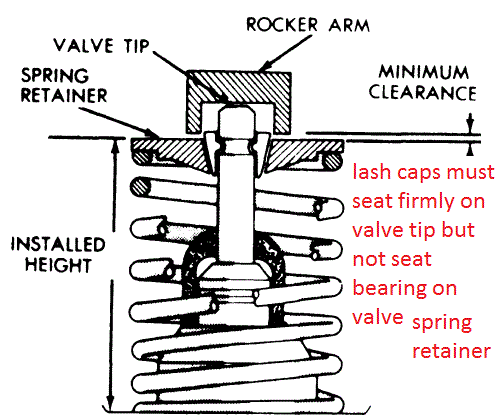 ROCKER ARM

VALVE TIP

SPRING RETAINER

MINIMUM CLEARANCE

INSTALLED HEIGHT

lash caps must seat firmly on valve tip but not seat bearing on valve spring retainer