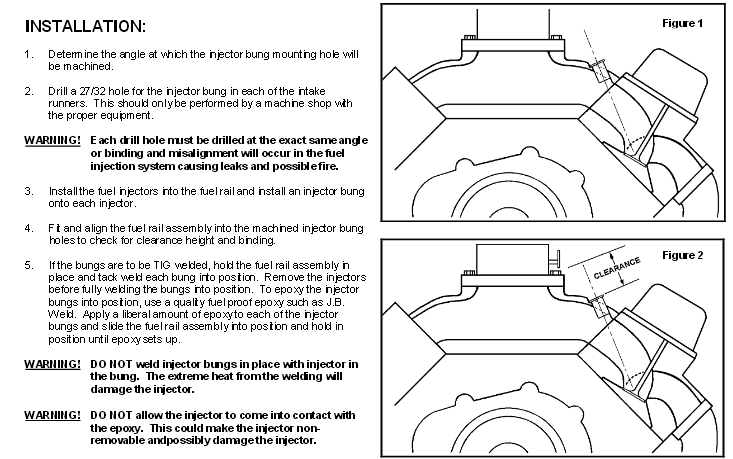 INSTALLATION:

1. Determine the angle at which the injector bung mounting hole will be machined.

2. Drill a 27/32 hole for the injector bung in each of the intake runners. This should only be performed by a machine shop with the proper equipment.

WARNING! Each drill hole must be drilled at the exact same angle or binding and misalignment will occur in the fuel injection system causing leaks and possible fire.

3. Install the fuel injectors into the fuel rail and install an injector bung onto each injector.

4. Fit and align the fuel rail assembly into the machined injector bung holes to check for clearance height and binding.

5. If the bungs are to be TIG welded, hold the fuel rail assembly in place and tack weld each bung into position. Remove the injectors before fully welding the bungs into position. To epoxy the injector bungs into position, use a quality fuel proof epoxy such as J.B. Weld. Apply a liberal amount of epoxy to each of the injector bungs and slide the fuel rail assembly into position and hold in position until epoxy sets up.

WARNING! DO NOT weld injector bungs in place with injector in the bung. The extreme heat from the welding will damage the injector.

WARNING! DO NOT allow the injector to come into contact with the epoxy. This could make the injector non-removable and possibly damage the injector.

Figure 1

Figure 2

CLEARANCE