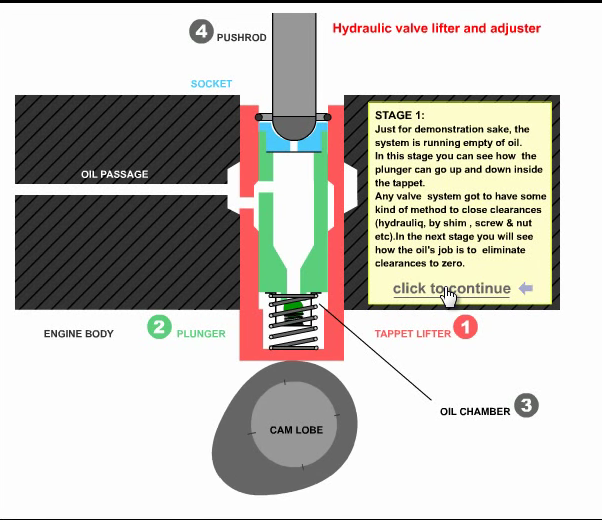 4 PUSHROD

Hydraulic valve lifter and adjuster

SOCKET

OIL PASSAGE

STAGE 1:
Just for demonstration sake, the system is running empty of oil.
In this stage you can see how the plunger can go up and down inside the tappet.
Any valve system got to have some kind of method to close clearances (hydrauliq, by shim , screw & nut etc).In the next stage you will see how the oil's job is to eliminate clearances to zero.

click to continue

ENGINE BODY

2 PLUNGER

TAPPET LIFTER 1

OIL CHAMBER 3

CAM LOBE