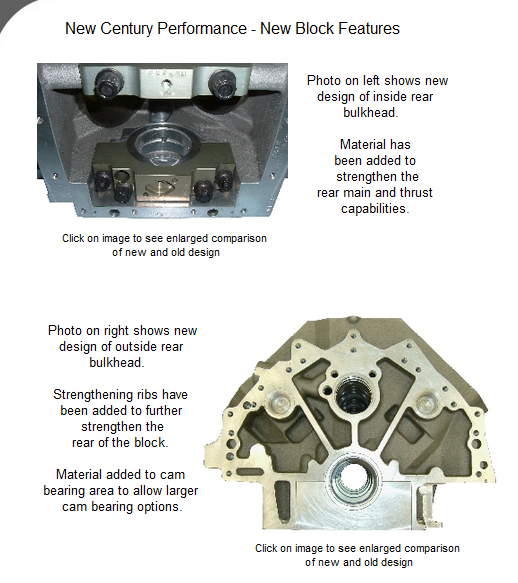 New Century Performance - New Block Features

Photo on left shows new design of inside rear bulkhead.

Material has been added to strengthen the rear main and thrust capabilities.

Click on image to see enlarged comparison of new and old design

Photo on right shows new design of outside rear bulkhead.

Strengthening ribs have been added to further strengthen the rear of the block.

Material added to cam bearing area to allow larger cam bearing options.

Click on image to see enlarged comparison of new and old design