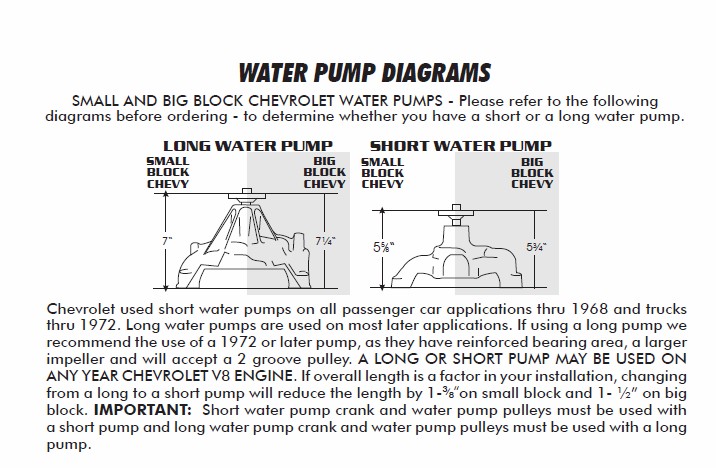 WATER PUMP DIAGRAMS

SMALL AND BIG BLOCK CHEVROLET WATER PUMPS - Please refer to the following diagrams before ordering - to determine whether you have a short or a long water pump.

LONG WATER PUMP

SMALL BLOCK CHEVY

BIG BLOCK CHEVY

7"

7¼"

SHORT WATER PUMP

SMALL BLOCK CHEVY

BIG BLOCK CHEVY

5⅝"

5¾"

Chevrolet used short water pumps on all passenger car applications thru 1968 and trucks thru 1972. Long water pumps are used on most later applications. If using a long pump we recommend the use of a 1972 or later pump, as they have reinforced bearing area, a larger impeller and will accept a 2 groove pulley. A LONG OR SHORT PUMP MAY BE USED ON ANY YEAR CHEVROLET V8 ENGINE. If overall length is a factor in your installation, changing from a long to a short pump will reduce the length by 1-⅜"on small block and 1- ½" on big block. IMPORTANT: Short water pump crank and water pump pulleys must be used with a short pump and long water pump crank and water pump pulleys must be used with a long pump.