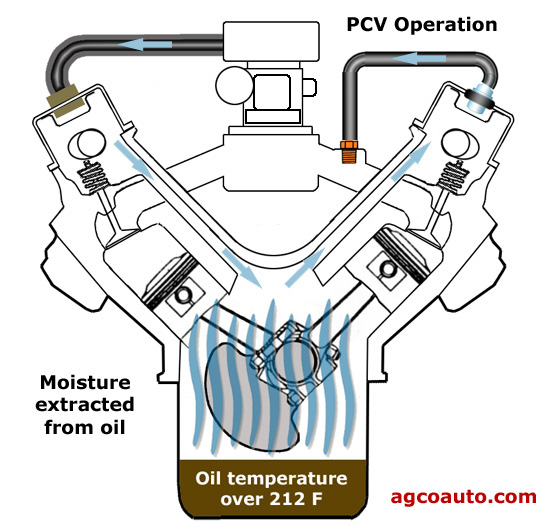 PCV Operation

Moisture extracted from oil

Oil temperature over 212 F

agcoauto.com