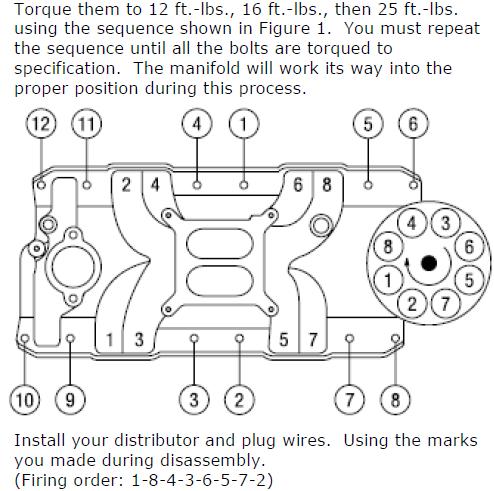 Torque them to 12 ft.-lbs., 16 ft.-lbs., then 25 ft.-lbs. using the sequence shown in Figure 1. You must repeat the sequence until all the bolts are torqued to specification. The manifold will work its way into the proper position during this process.

12 11 4 1 5 6

2 4 6 8

4 3
8 6
1 5
2 7

1 3 5 7

10 9 3 2 7 8

Install your distributor and plug wires. Using the marks you made during disassembly.
(Firing order: 1-8-4-3-6-5-7-2)