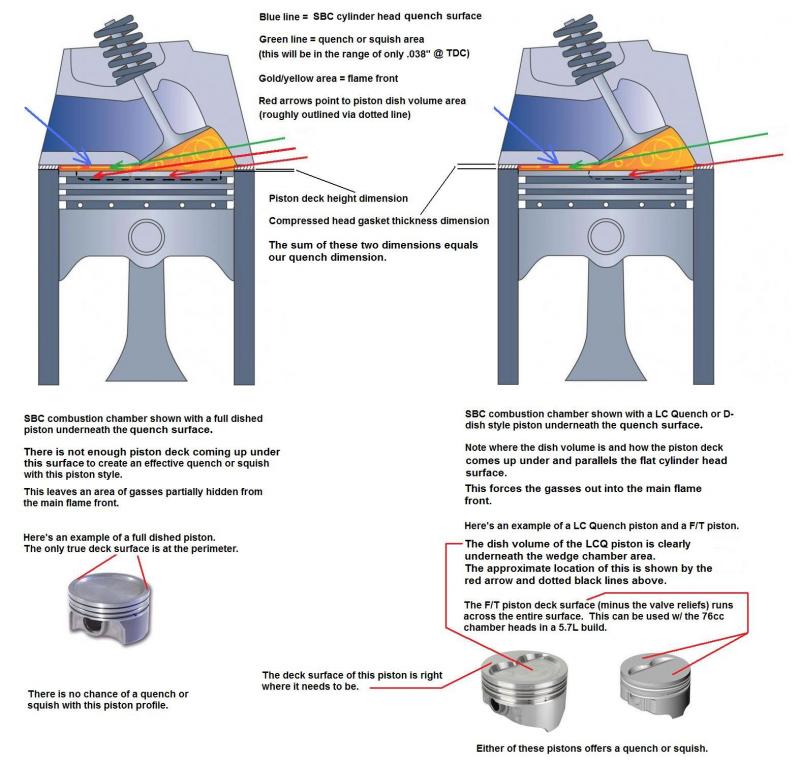 Blue line = SBC cylinder head quench surface

Green line = quench or squish area (this will be in the range of only .038" @ TDC)

Gold/yellow area = flame front

Red arrows point to piston dish volume area (roughly outlined via dotted line)

Piston deck height dimension

Compressed head gasket thickness dimension

The sum of these two dimensions equals our quench dimension.

SBC combustion chamber shown with a full dished piston underneath the quench surface.

There is not enough piston deck coming up under this surface to create an effective quench or squish with this piston style.

This leaves an area of gasses partially hidden from the main flame front.

Here's an example of a full dished piston. The only true deck surface is at the perimeter.

There is no chance of a quench or squish with this piston profile.

SBC combustion chamber shown with a LC Quench or D-dish style piston underneath the quench surface.

Note where the dish volume is and how the piston deck comes up under and parallels the flat cylinder head surface.

This forces the gasses out into the main flame front.

Here's an example of a LC Quench piston and a F/T piston.

The dish volume of the LCQ piston is clearly underneath the wedge chamber area. The approximate location of this is shown by the red arrow and dotted black lines above.

The F/T piston deck surface (minus the valve reliefs) runs across the entire surface. This can be used w/ the 76cc chamber heads in a 5.7L build.

The deck surface of this piston is right where it needs to be.

Either of these pistons offers a quench or squish.