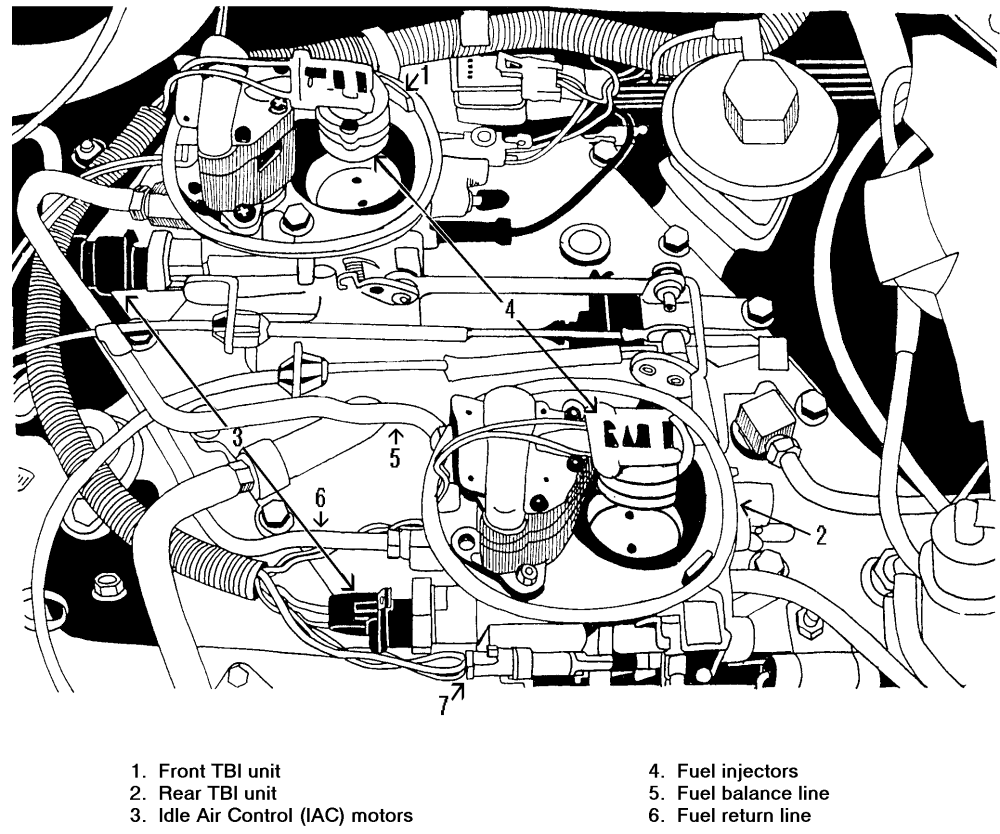 1
4
3
5
6
2
7

1. Front TBI unit
2. Rear TBI unit
3. Idle Air Control (IAC) motors

4. Fuel injectors
5. Fuel balance line
6. Fuel return line