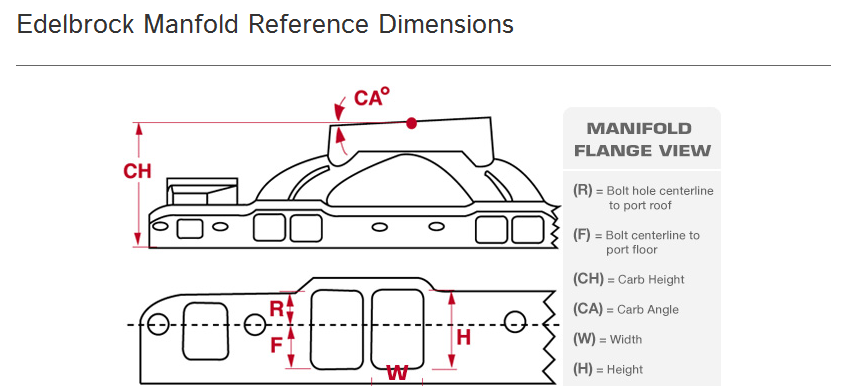 Edelbrock Manfold Reference Dimensions

CA°

CH

R

F

H

W

MANIFOLD FLANGE VIEW

(R) = Bolt hole centerline to port roof

(F) = Bolt centerline to port floor

(CH) = Carb Height

(CA) = Carb Angle

(W) = Width

(H) = Height