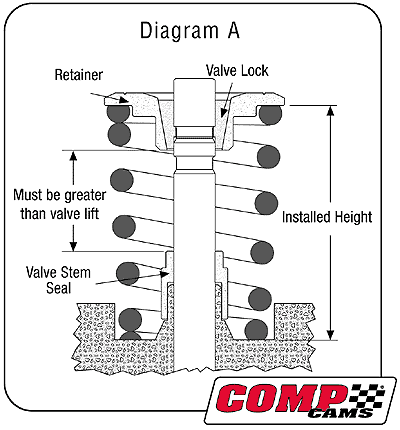 Diagram A

Retainer

Valve Lock

Must be greater than valve lift

Installed Height

Valve Stem Seal

COMP CAMS