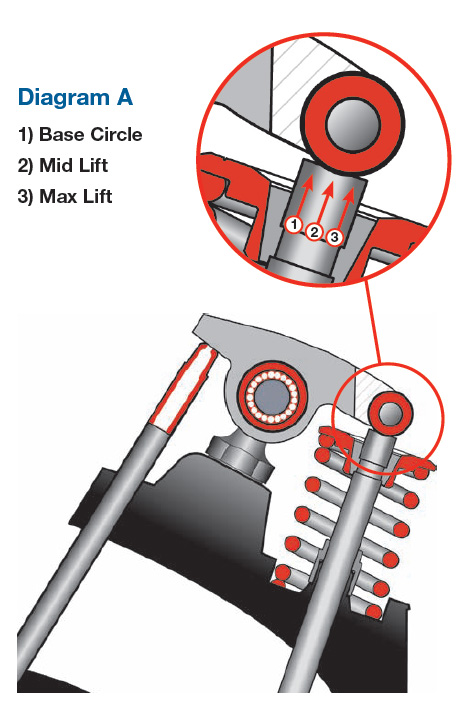 Diagram A

1) Base Circle
2) Mid Lift
3) Max Lift

1
2
3