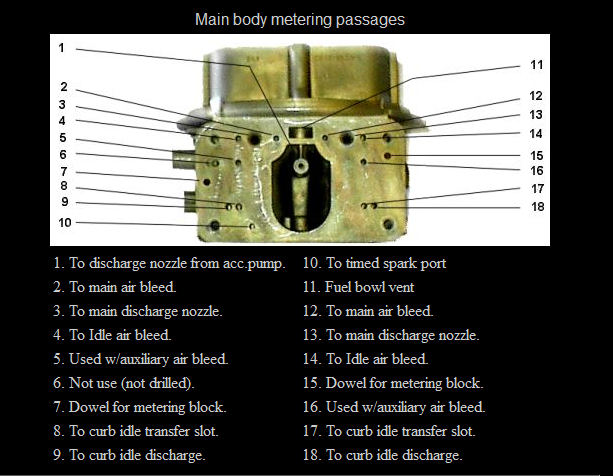 Main body metering passages

1
2
3
4
5
6
7
8
9
10

11
12
13
14
15
16
17
18

1. To discharge nozzle from acc.pump.
2. To main air bleed.
3. To main discharge nozzle.
4. To Idle air bleed.
5. Used w/auxiliary air bleed.
6. Not use (not drilled).
7. Dowel for metering block.
8. To curb idle transfer slot.
9. To curb idle discharge.

10. To timed spark port
11. Fuel bowl vent
12. To main air bleed.
13. To main discharge nozzle.
14. To Idle air bleed.
15. Dowel for metering block.
16. Used w/auxiliary air bleed.
17. To curb idle transfer slot.
18. To curb idle discharge.