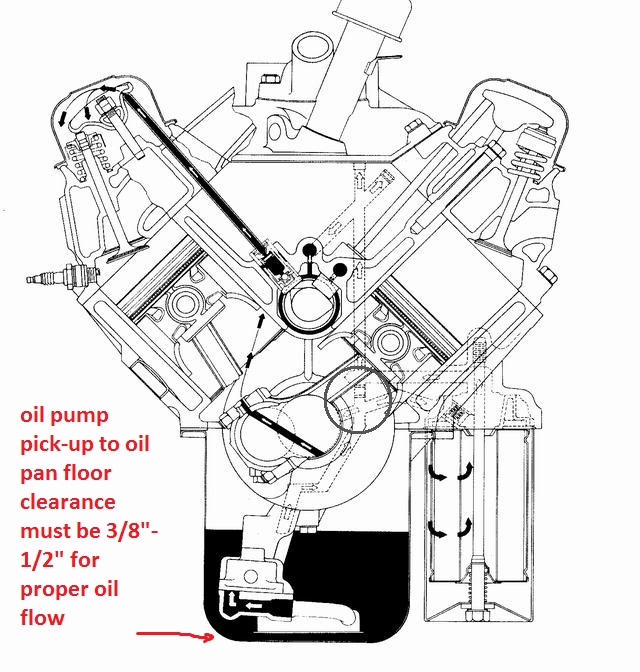 oil pump pick-up to oil pan floor clearance must be 3/8"-1/2" for proper oil flow