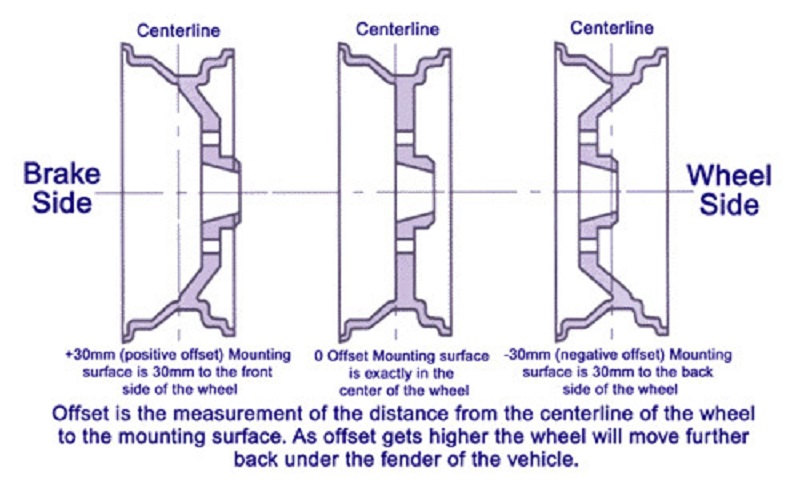 Centerline

Centerline

Centerline

Brake Side

Wheel Side

+30mm (positive offset) Mounting surface is 30mm to the front side of the wheel

0 Offset Mounting surface is exactly in the center of the wheel

-30mm (negative offset) Mounting surface is 30mm to the back side of the wheel

Offset is the measurement of the distance from the centerline of the wheel to the mounting surface. As offset gets higher the wheel will move further back under the fender of the vehicle.