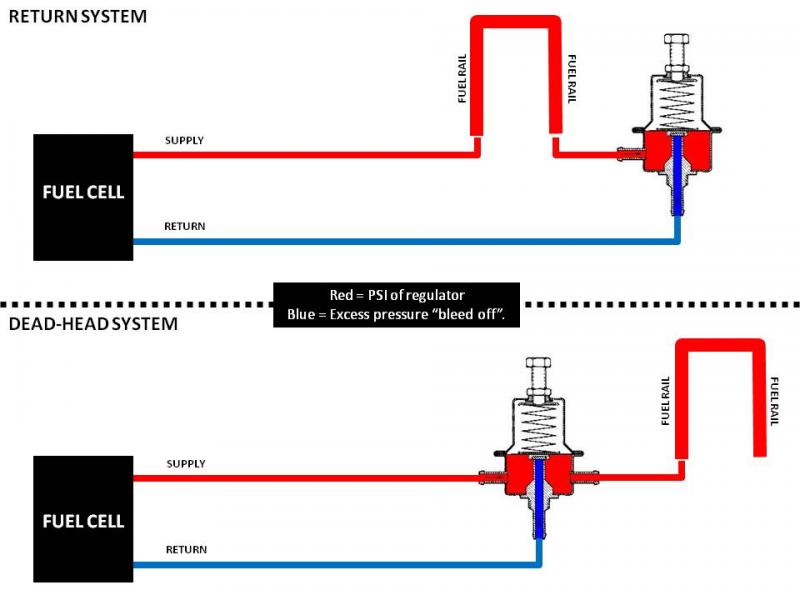 RETURN SYSTEM

FUEL RAIL

FUEL RAIL

SUPPLY

FUEL CELL

RETURN

Red = PSI of regulator
Blue = Excess pressure "bleed off".

DEAD-HEAD SYSTEM

FUEL RAIL

FUEL RAIL

SUPPLY

FUEL CELL

RETURN