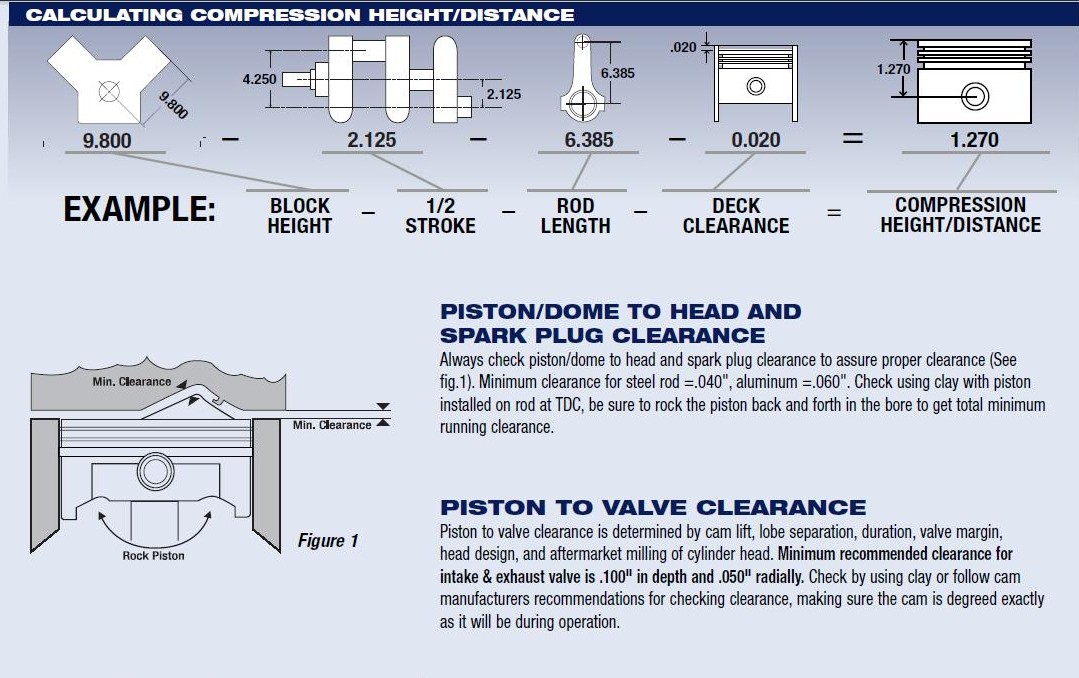 CALCULATING COMPRESSION HEIGHT/DISTANCE

9.800

4.250

2.125

6.385

.020

1.270

9.800 − 2.125 − 6.385 − 0.020 = 1.270

EXAMPLE: BLOCK HEIGHT − 1/2 STROKE − ROD LENGTH − DECK CLEARANCE = COMPRESSION HEIGHT/DISTANCE

Min. Clearance

Min. Clearance

Rock Piston

Figure 1

PISTON/DOME TO HEAD AND SPARK PLUG CLEARANCE

Always check piston/dome to head and spark plug clearance to assure proper clearance (See fig.1). Minimum clearance for steel rod =.040", aluminum =.060". Check using clay with piston installed on rod at TDC, be sure to rock the piston back and forth in the bore to get total minimum running clearance.

PISTON TO VALVE CLEARANCE

Piston to valve clearance is determined by cam lift, lobe separation, duration, valve margin, head design, and aftermarket milling of cylinder head. Minimum recommended clearance for intake & exhaust valve is .100" in depth and .050" radially. Check by using clay or follow cam manufacturers recommendations for checking clearance, making sure the cam is degreed exactly as it will be during operation.