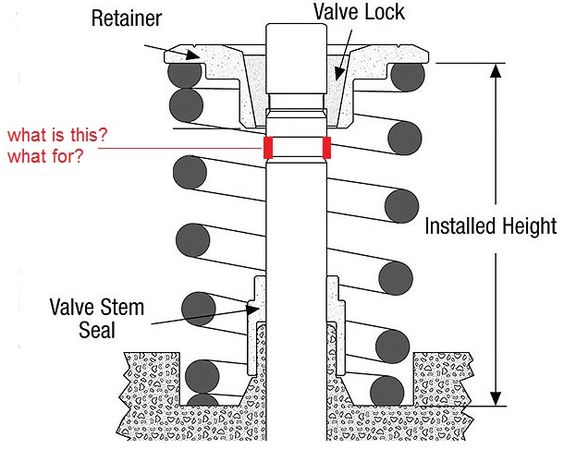 Retainer

Valve Lock

what is this?
what for?

Installed Height

Valve Stem
Seal