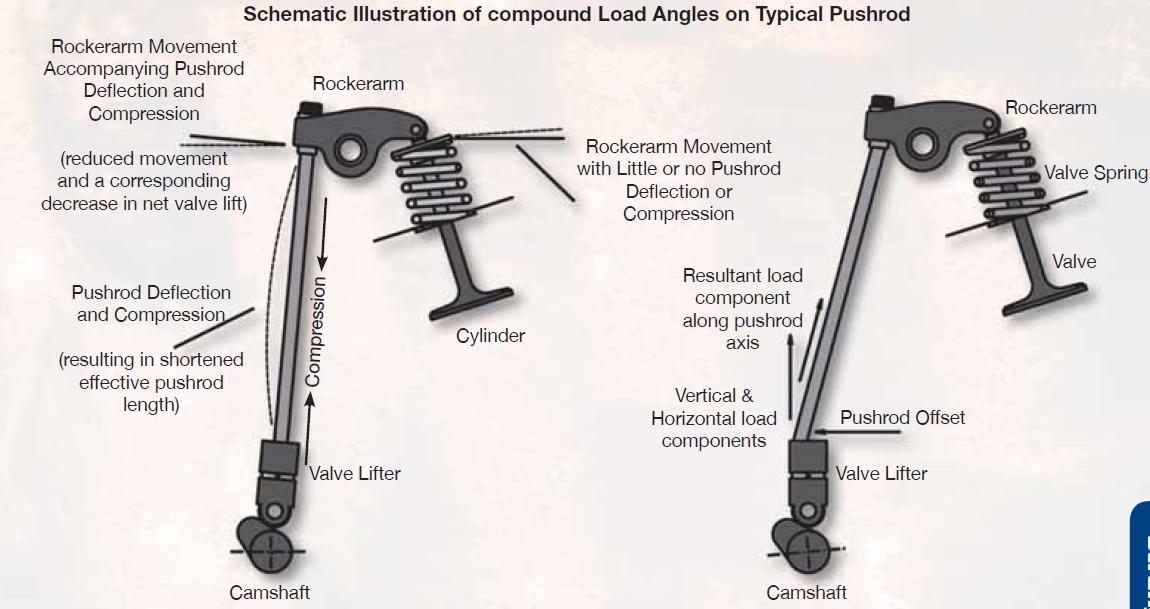 Schematic Illustration of compound Load Angles on Typical Pushrod

Rockerarm Movement Accompanying Pushrod Deflection and Compression

(reduced movement and a corresponding decrease in net valve lift)

Rockerarm

Rockerarm Movement with Little or no Pushrod Deflection or Compression

Pushrod Deflection and Compression

(resulting in shortened effective pushrod length)

Compression

Cylinder

Valve Lifter

Camshaft

Rockerarm

Valve Spring

Valve

Resultant load component along pushrod axis

Vertical & Horizontal load components

Pushrod Offset

Valve Lifter

Camshaft