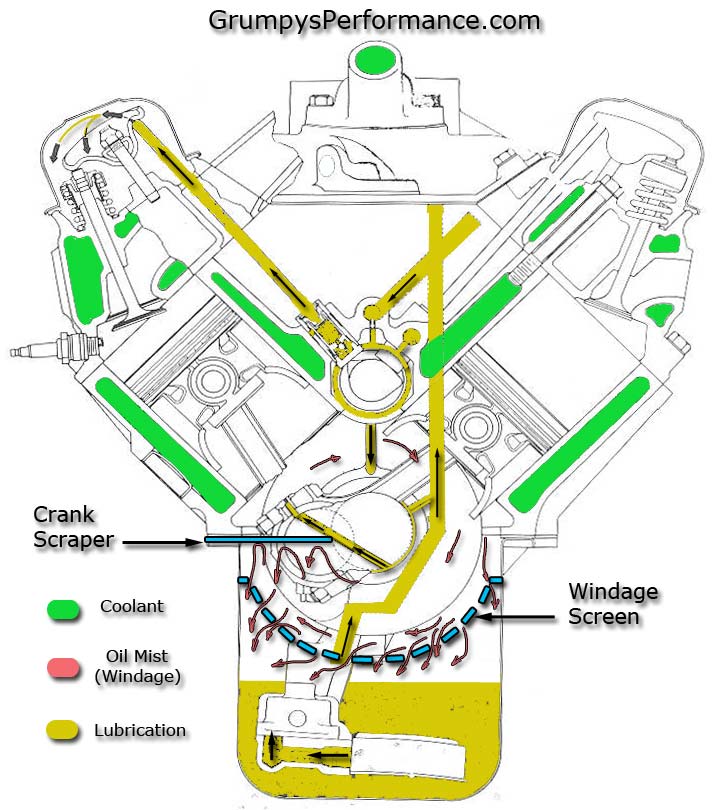 GrumpysPerformance.com

Crank Scraper

Windage Screen

Coolant

Oil Mist (Windage)

Lubrication