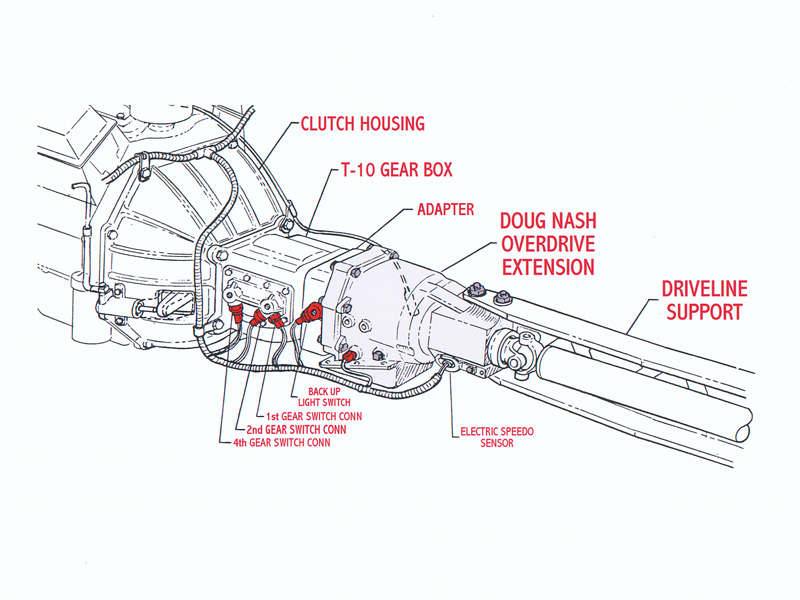 CLUTCH HOUSING

T-10 GEAR BOX

ADAPTER

DOUG NASH OVERDRIVE EXTENSION

DRIVELINE SUPPORT

BACK UP LIGHT SWITCH

1st GEAR SWITCH CONN

2nd GEAR SWITCH CONN

4th GEAR SWITCH CONN

ELECTRIC SPEEDO SENSOR