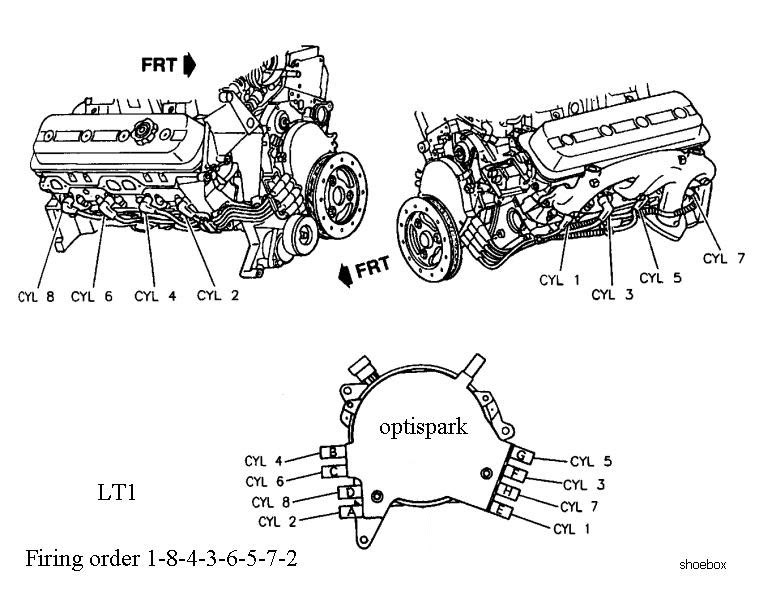 FRT

CYL 8 CYL 6 CYL 4 CYL 2

FRT

CYL 1 CYL 3 CYL 5 CYL 7

optispark

CYL 4 B
CYL 6 C
CYL 8 D
CYL 2 A

G CYL 5
F CYL 3
H CYL 7
E CYL 1

LT1

Firing order 1-8-4-3-6-5-7-2

shoebox