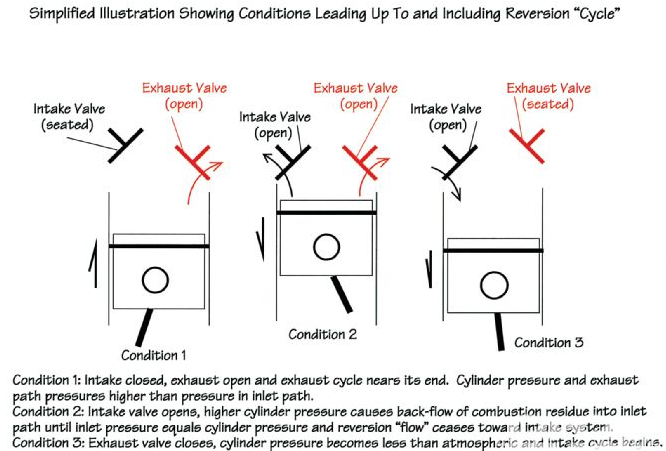 Simplified Illustration Showing Conditions Leading Up To and Including Reversion "Cycle"

Intake Valve (seated)

Exhaust Valve (open)

Condition 1

Intake Valve (open)

Exhaust Valve (open)

Condition 2

Intake Valve (open)

Exhaust Valve (seated)

Condition 3

Condition 1: Intake closed, exhaust open and exhaust cycle nears its end. Cylinder pressure and exhaust path pressures higher than pressure in inlet path.
Condition 2: Intake valve opens, higher cylinder pressure causes back-flow of combustion residue into inlet path until inlet pressure equals cylinder pressure and reversion "flow" ceases toward intake system.
Condition 3: Exhaust valve closes, cylinder pressure becomes less than atmospheric and intake cycle begins.