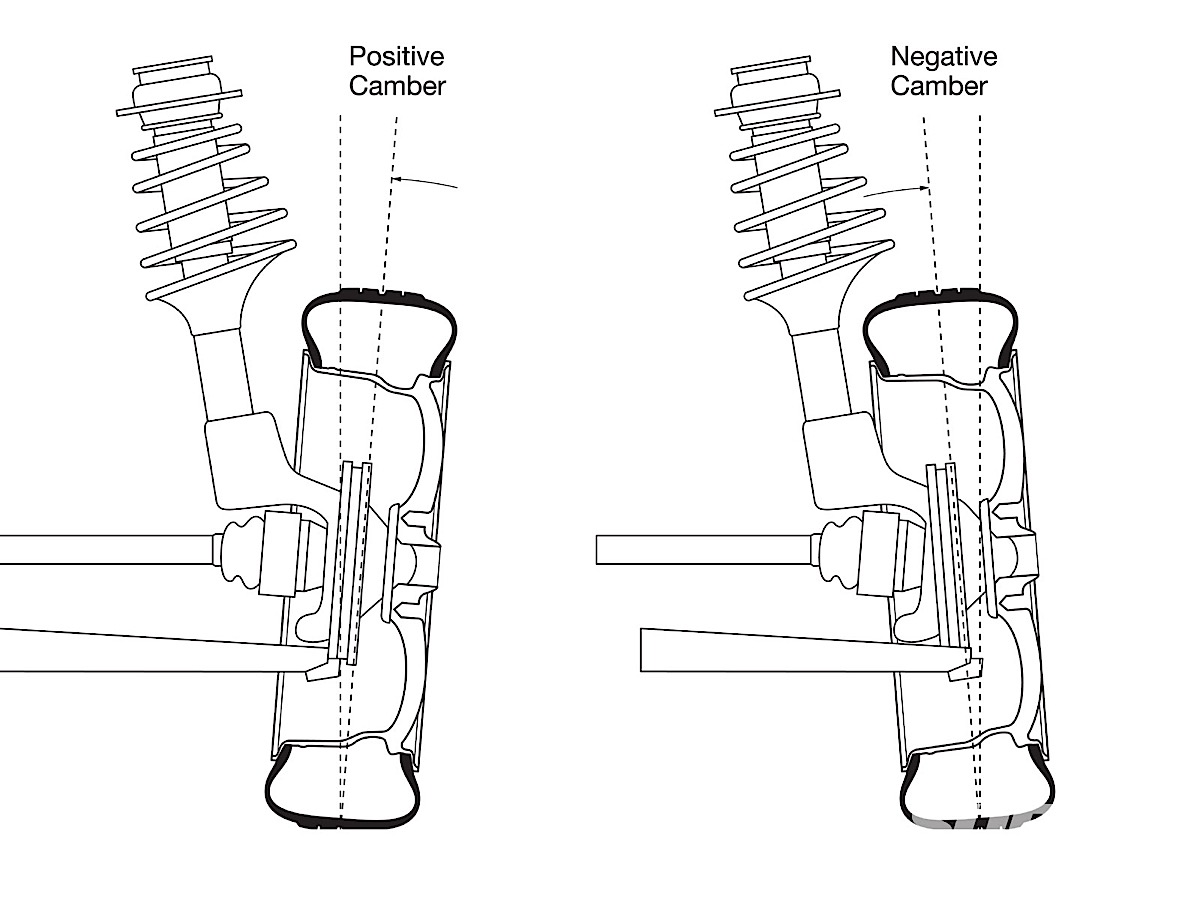 Positive Camber

Negative Camber