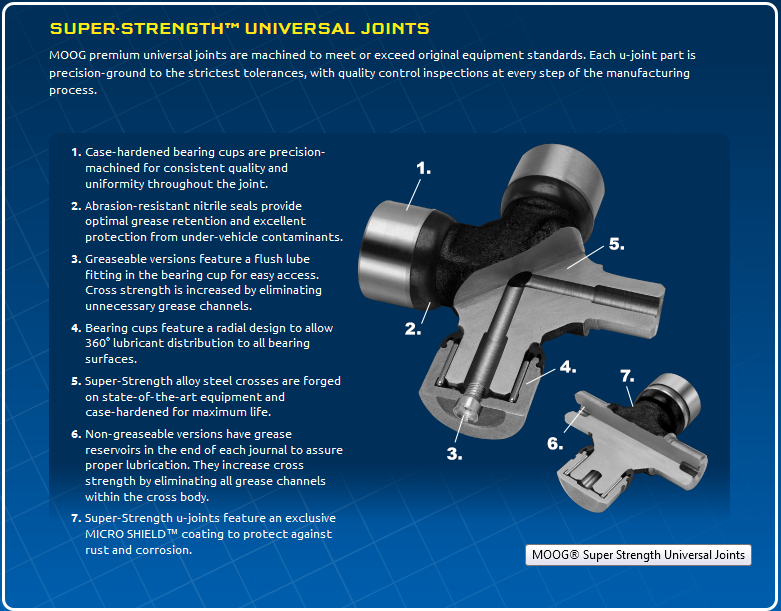 SUPER-STRENGTH™ UNIVERSAL JOINTS

MOOG premium universal joints are machined to meet or exceed original equipment standards. Each u-joint part is precision-ground to the strictest tolerances, with quality control inspections at every step of the manufacturing process.

1. Case-hardened bearing cups are precision-machined for consistent quality and uniformity throughout the joint.

2. Abrasion-resistant nitrile seals provide optimal grease retention and excellent protection from under-vehicle contaminants.

3. Greaseable versions feature a flush lube fitting in the bearing cup for easy access. Cross strength is increased by eliminating unnecessary grease channels.

4. Bearing cups feature a radial design to allow 360° lubricant distribution to all bearing surfaces.

5. Super-Strength alloy steel crosses are forged on state-of-the-art equipment and case-hardened for maximum life.

6. Non-greaseable versions have grease reservoirs in the end of each journal to assure proper lubrication. They increase cross strength by eliminating all grease channels within the cross body.

7. Super-Strength u-joints feature an exclusive MICRO SHIELD™ coating to protect against rust and corrosion.

1.

5.

2.

4.

3.

7.

6.

MOOG® Super Strength Universal Joints