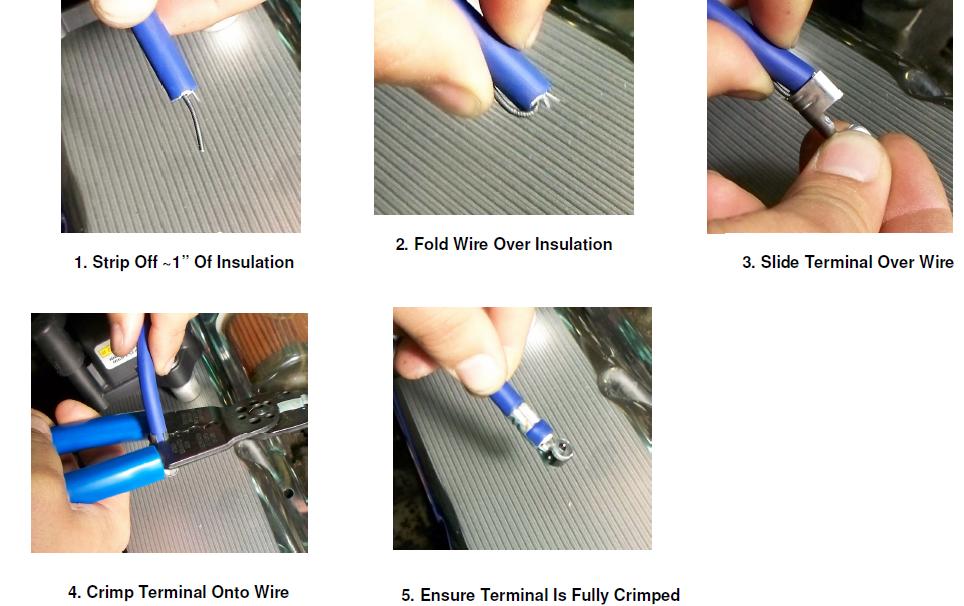 1. Strip Off ~1" Of Insulation

2. Fold Wire Over Insulation

3. Slide Terminal Over Wire

4. Crimp Terminal Onto Wire

5. Ensure Terminal Is Fully Crimped