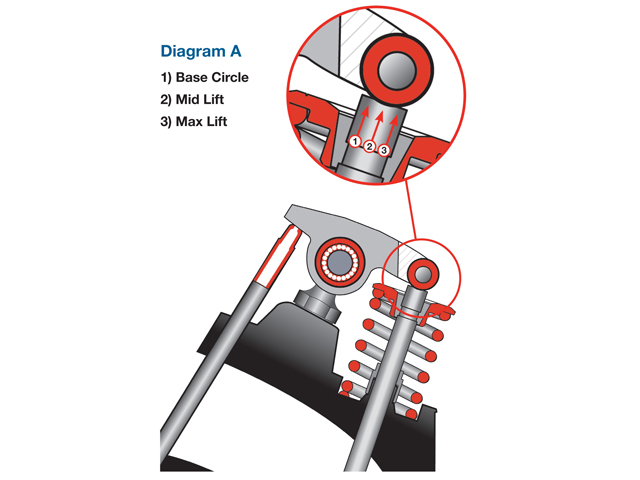 Diagram A

1) Base Circle
2) Mid Lift
3) Max Lift

1 2 3